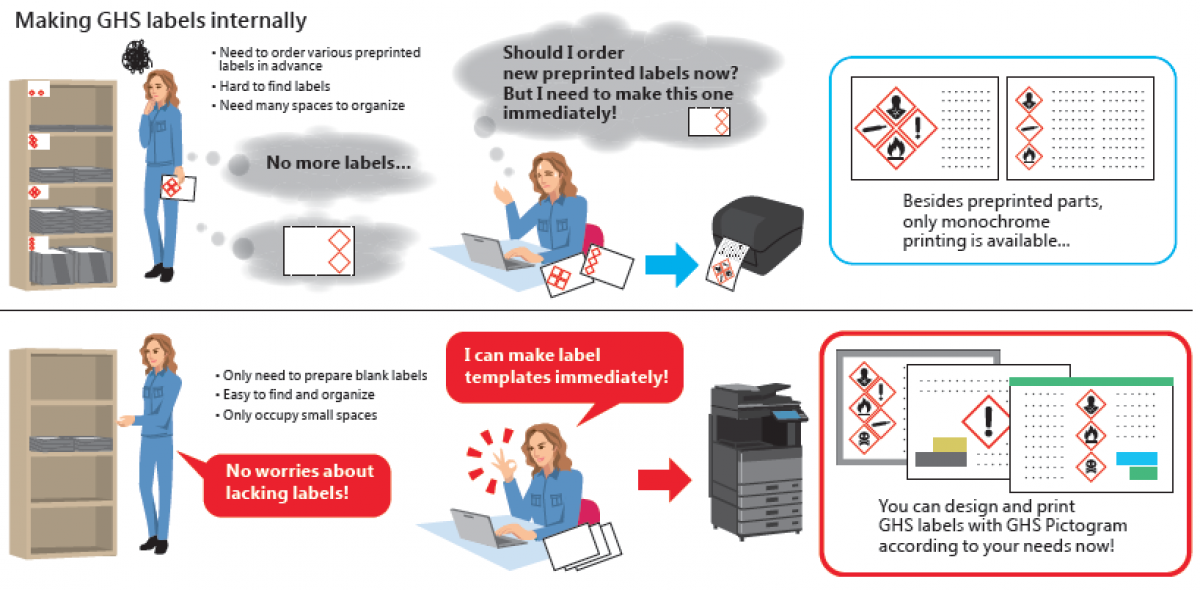 Making GHS labels internally

• Need to order various preprinted labels in advance
• Hard to find labels
• Need many spaces to organize

No more labels...

Should I order new preprinted labels now? But I need to make this one immediately!

Besides preprinted parts, only monochrome printing is available...

• Only need to prepare blank labels
• Easy to find and organize
• Only occupy small spaces

No worries about lacking labels!

I can make label templates immediately!

You can design and print GHS labels with GHS Pictogram according to your needs now!